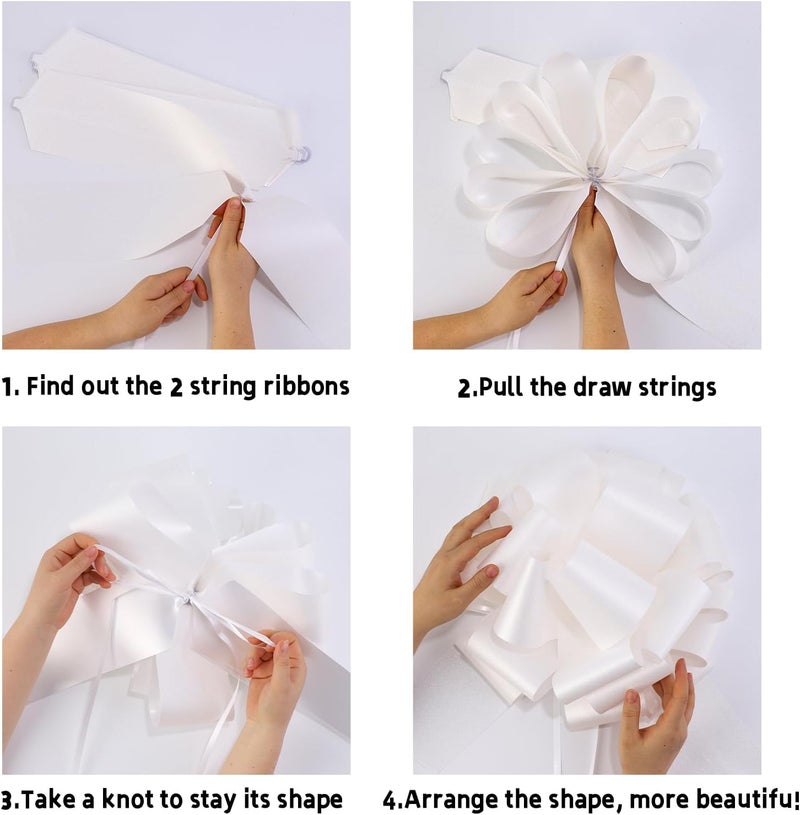 1. Find out the 2 string ribbons

2.Pull the draw strings

3.Take a knot to stay its shape

4.Arrange the shape, more beautiful!